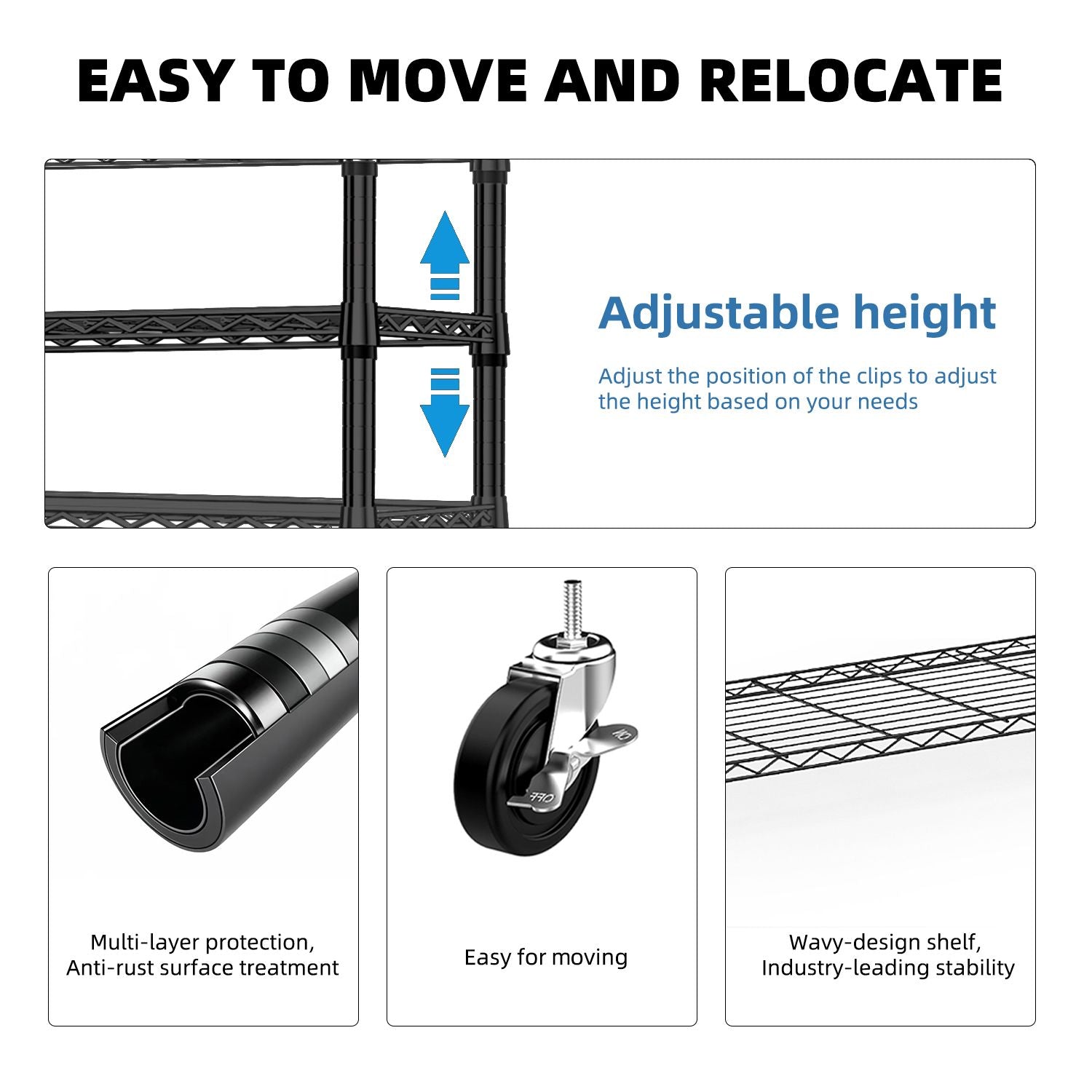 EASY TO MOVE AND RELOCATE

Adjustable height

Adjust the position of the clips to adjust the height based on your needs

ON

OFF

Multi-layer protection, Anti-rust surface treatment

Easy for moving

Wavy-design shelf, Industry-leading stability