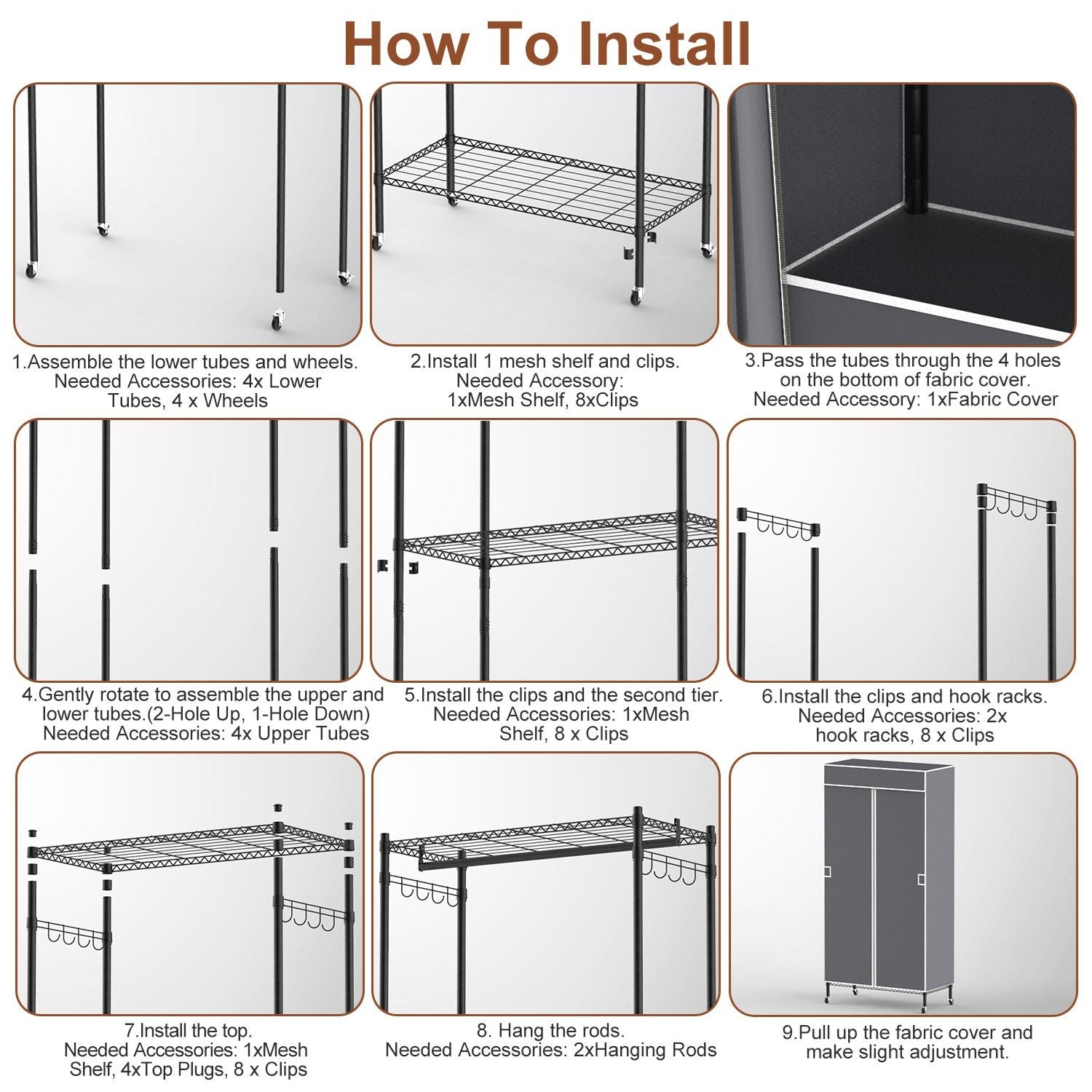 How To Install

1.Assemble the lower tubes and wheels. Needed Accessories: 4x Lower Tubes, 4 x Wheels

2.Install 1 mesh shelf and clips. Needed Accessory: 1xMesh Shelf, 8xClips

3.Pass the tubes through the 4 holes on the bottom of fabric cover. Needed Accessory: 1xFabric Cover

4.Gently rotate to assemble the upper and lower tubes.(2-Hole Up, 1-Hole Down) Needed Accessories: 4x Upper Tubes

5.Install the clips and the second tier. Needed Accessories: 1xMesh Shelf, 8 x Clips

6.Install the clips and hook racks. Needed Accessories: 2x hook racks, 8 x Clips

7.Install the top. Needed Accessories: 1xMesh Shelf, 4xTop Plugs, 8 x Clips

8. Hang the rods. Needed Accessories: 2xHanging Rods

9.Pull up the fabric cover and make slight adjustment.