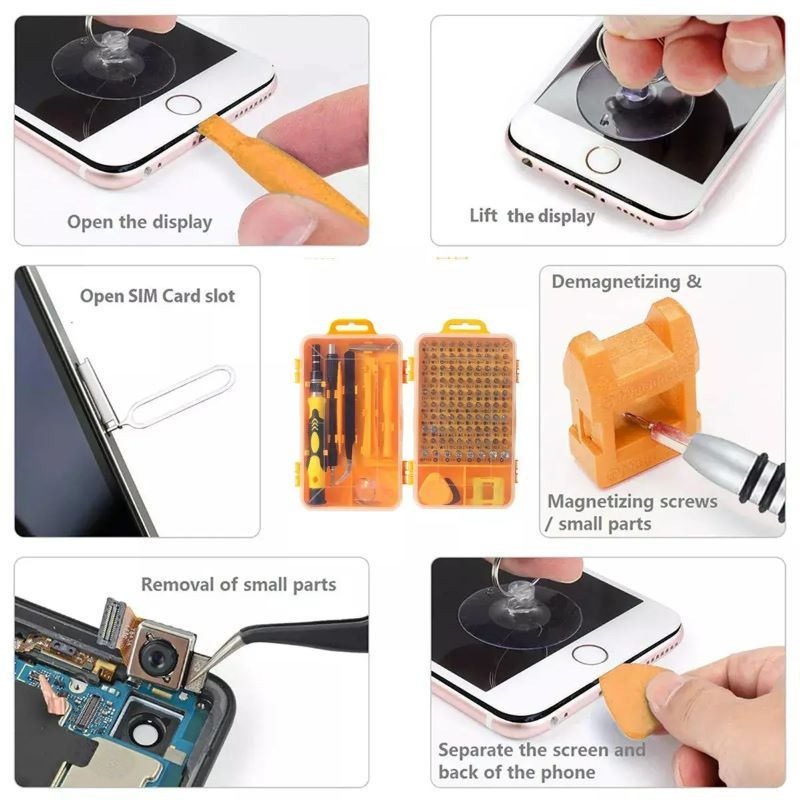 Open the display

Lift the display

Open SIM Card slot

Demagnetizing &

Magnetizing screws / small parts

Removal of small parts

Separate the screen and back of the phone