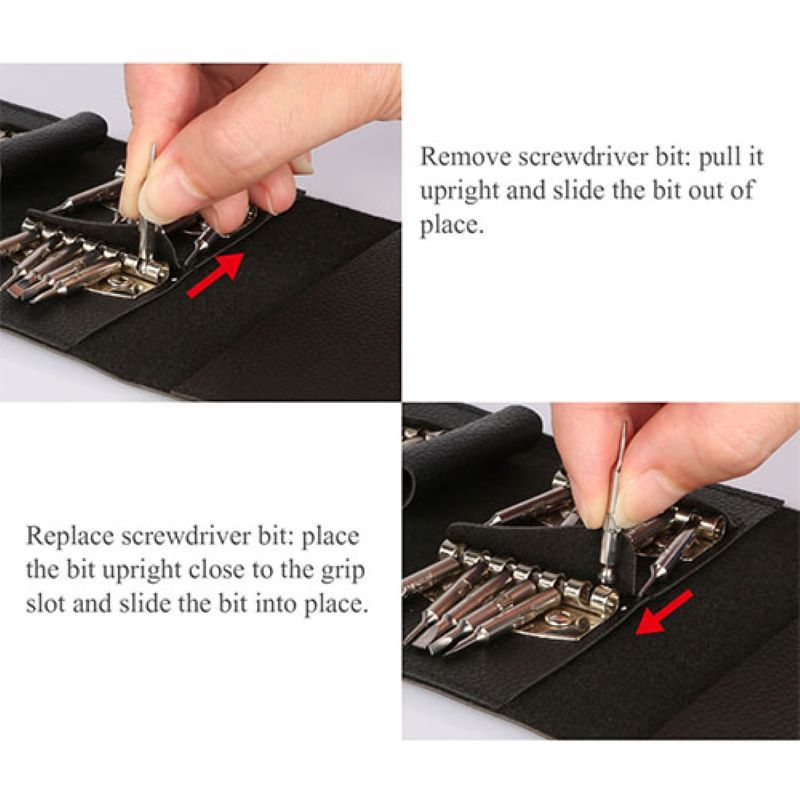 Remove screwdriver bit: pull it upright and slide the bit out of place.

Replace screwdriver bit: place the bit upright close to the grip slot and slide the bit into place.