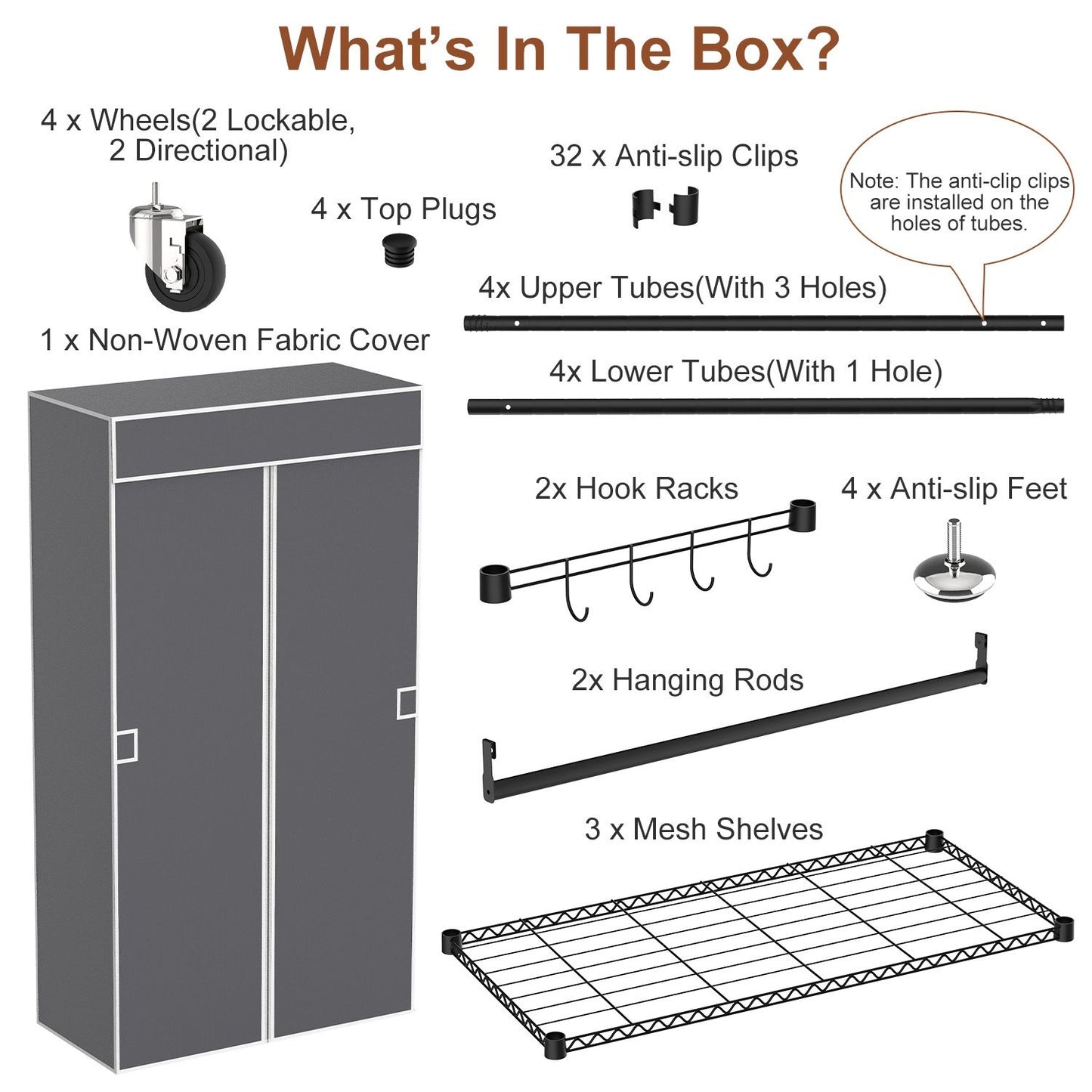 What's In The Box?

4 x Wheels(2 Lockable, 2 Directional)

4 x Top Plugs

32 x Anti-slip Clips

Note: The anti-clip clips are installed on the holes of tubes.

4x Upper Tubes(With 3 Holes)

1 x Non-Woven Fabric Cover

4x Lower Tubes(With 1 Hole)

2x Hook Racks

4 x Anti-slip Feet

2x Hanging Rods

3 x Mesh Shelves